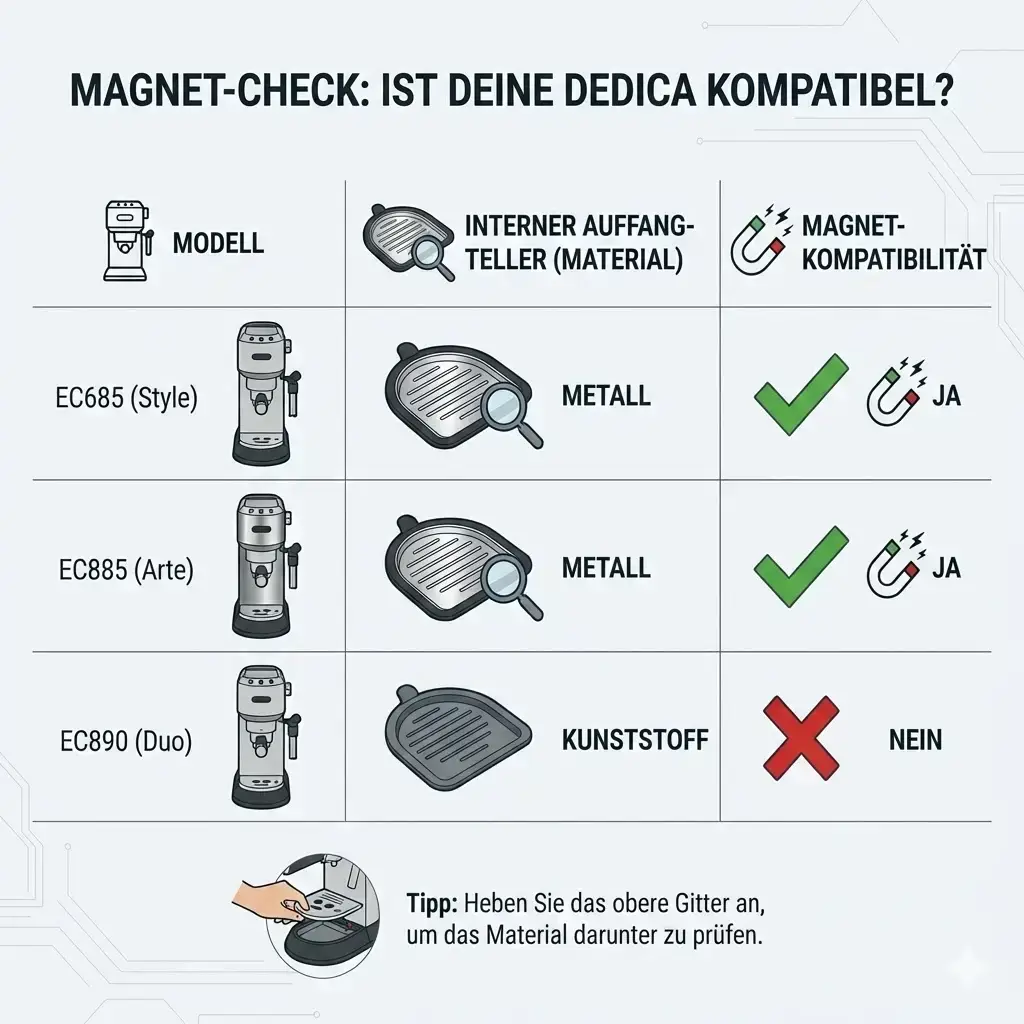 MAGNET-CHECK: IST DEINE DEDICA KOMPATIBEL?

| MODELL | INTERNER AUFFANG-TELLER (MATERIAL) | MAGNET-KOMPATIBILITÄT |
|---|---|---|
| EC685 (Style) | METALL | JA |
| EC885 (Arte) | METALL | JA |
| EC890 (Duo) | KUNSTSTOFF | NEIN |

Tipp: Heben Sie das obere Gitter an, um das Material darunter zu prüfen.